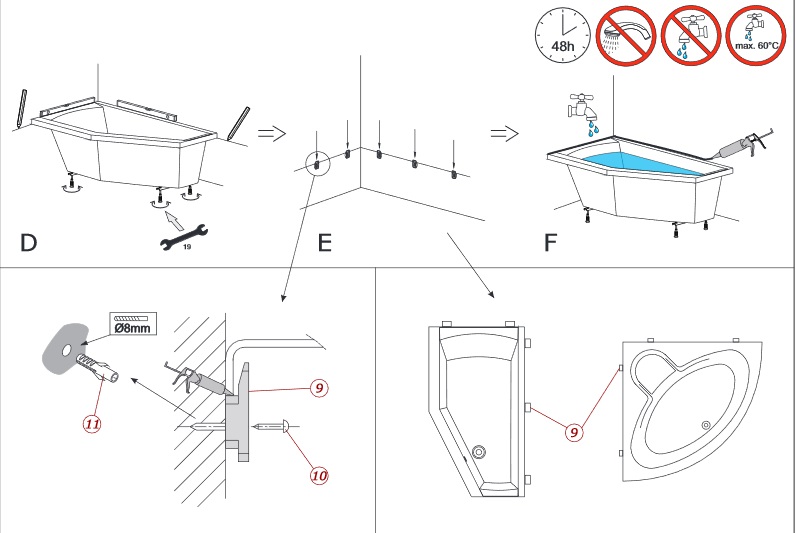 48h

max. 60°C

D

19

E

F

Ø8mm

11

9

10

9