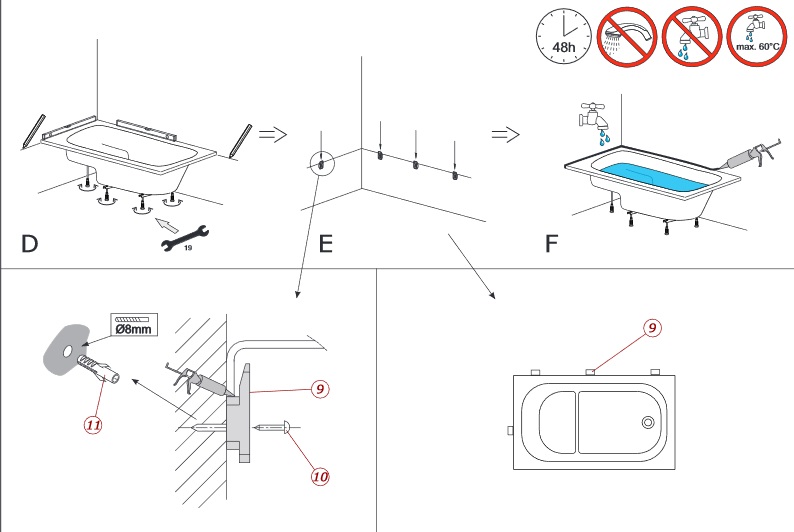 48h

max. 60°C

D

19

E

F

Ø8mm

11

9

10

9